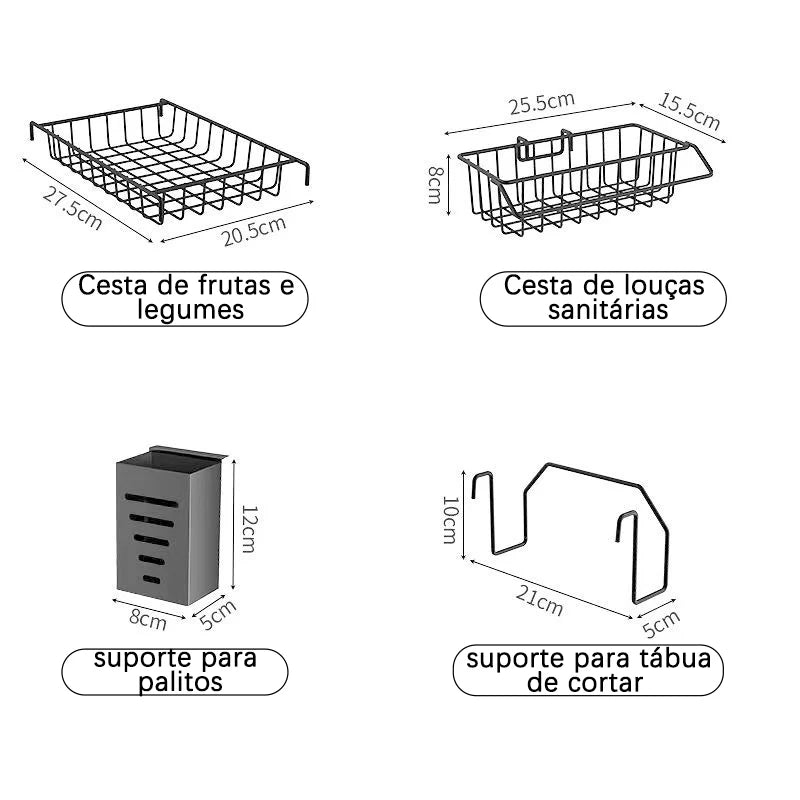 27.5cm
20.5cm

Cesta de frutas e legumes

25.5cm
15.5cm
8cm

Cesta de louças sanitárias

12cm
8cm
5cm

suporte para palitos

10cm
21cm
5cm

suporte para tábua de cortar