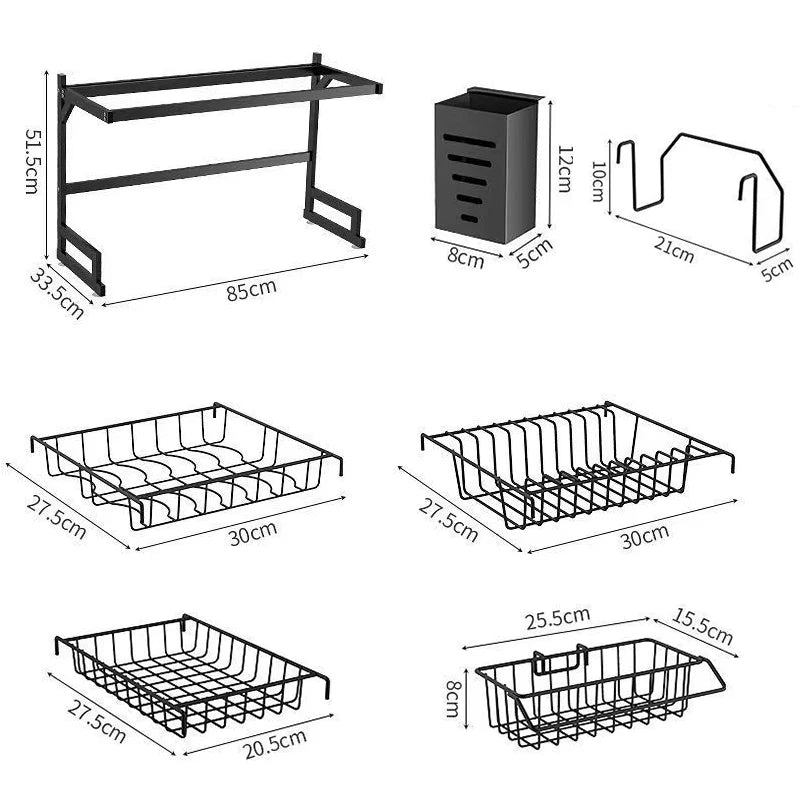 51.5cm
33.5cm
85cm
12cm
8cm
5cm
10cm
21cm
5cm
27.5cm
30cm
27.5cm
30cm
27.5cm
20.5cm
25.5cm
15.5cm
8cm