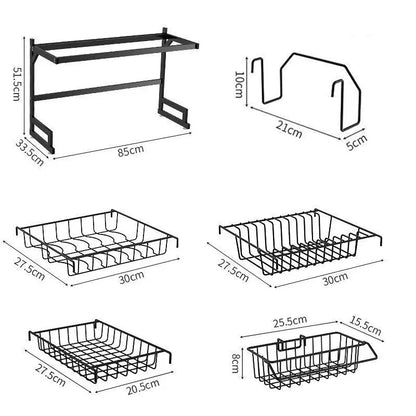 51.5cm
33.5cm
85cm

10cm
21cm
5cm

27.5cm
30cm

27.5cm
30cm

27.5cm
20.5cm

25.5cm
15.5cm
8cm