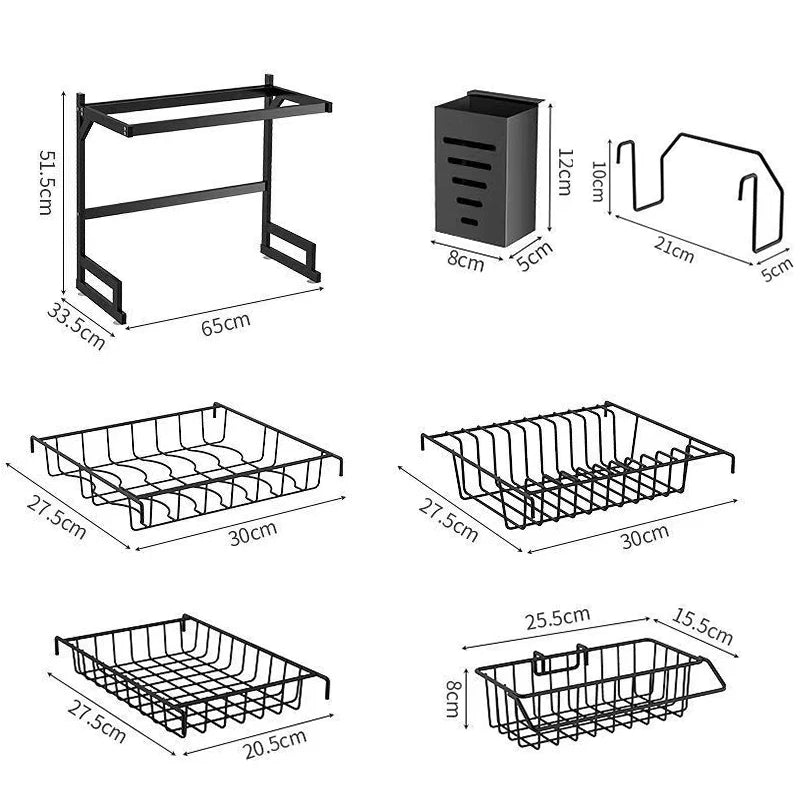 51.5cm
33.5cm
65cm
12cm
8cm
5cm
10cm
21cm
5cm
27.5cm
30cm
27.5cm
30cm
27.5cm
20.5cm
25.5cm
15.5cm
8cm