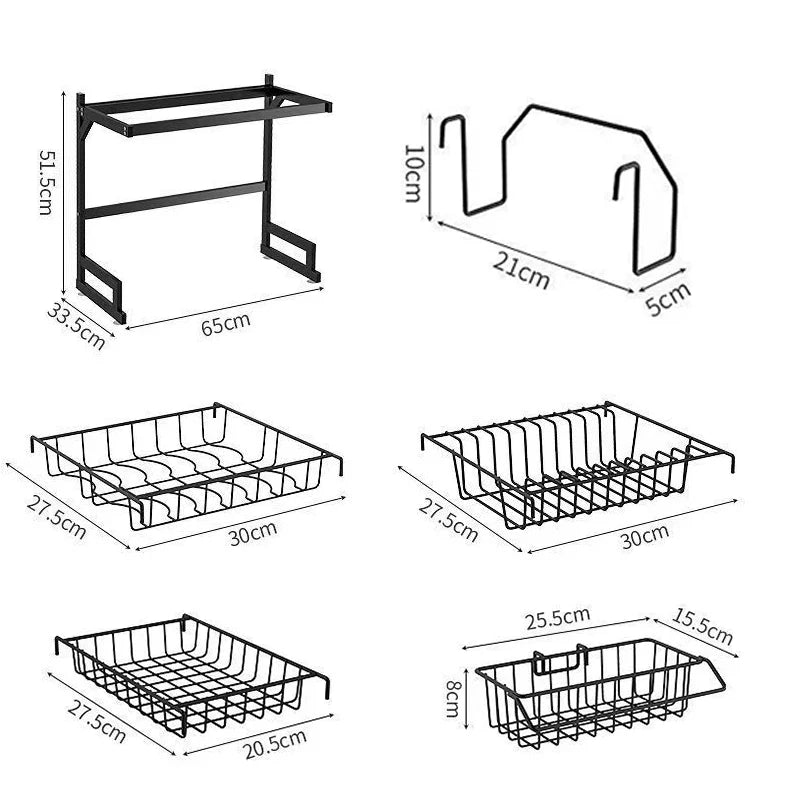 51.5cm
33.5cm
65cm
10cm
21cm
5cm
27.5cm
30cm
27.5cm
30cm
27.5cm
20.5cm
25.5cm
15.5cm
8cm